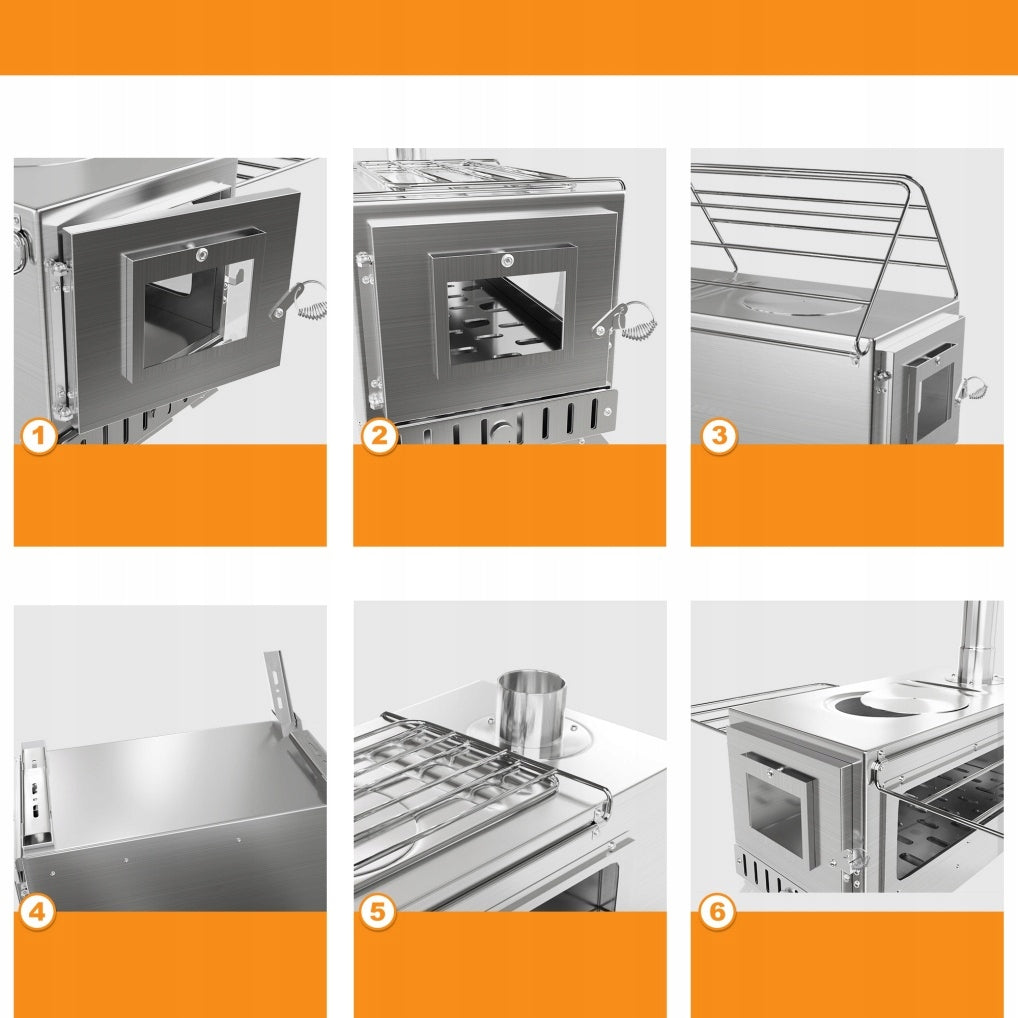 1

2

3

4

5

6